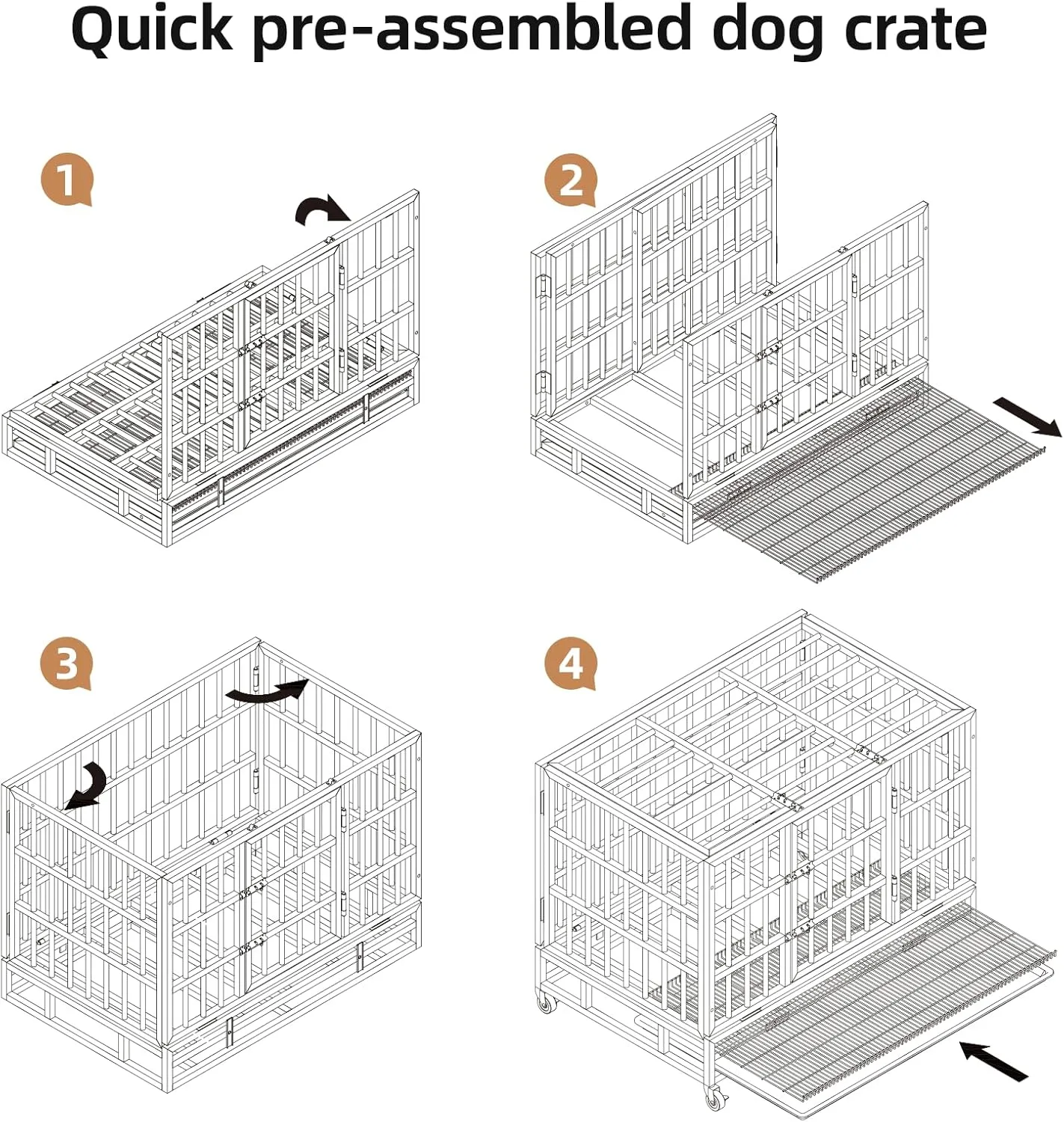 Quick pre-assembled dog crate

1

2

3

4