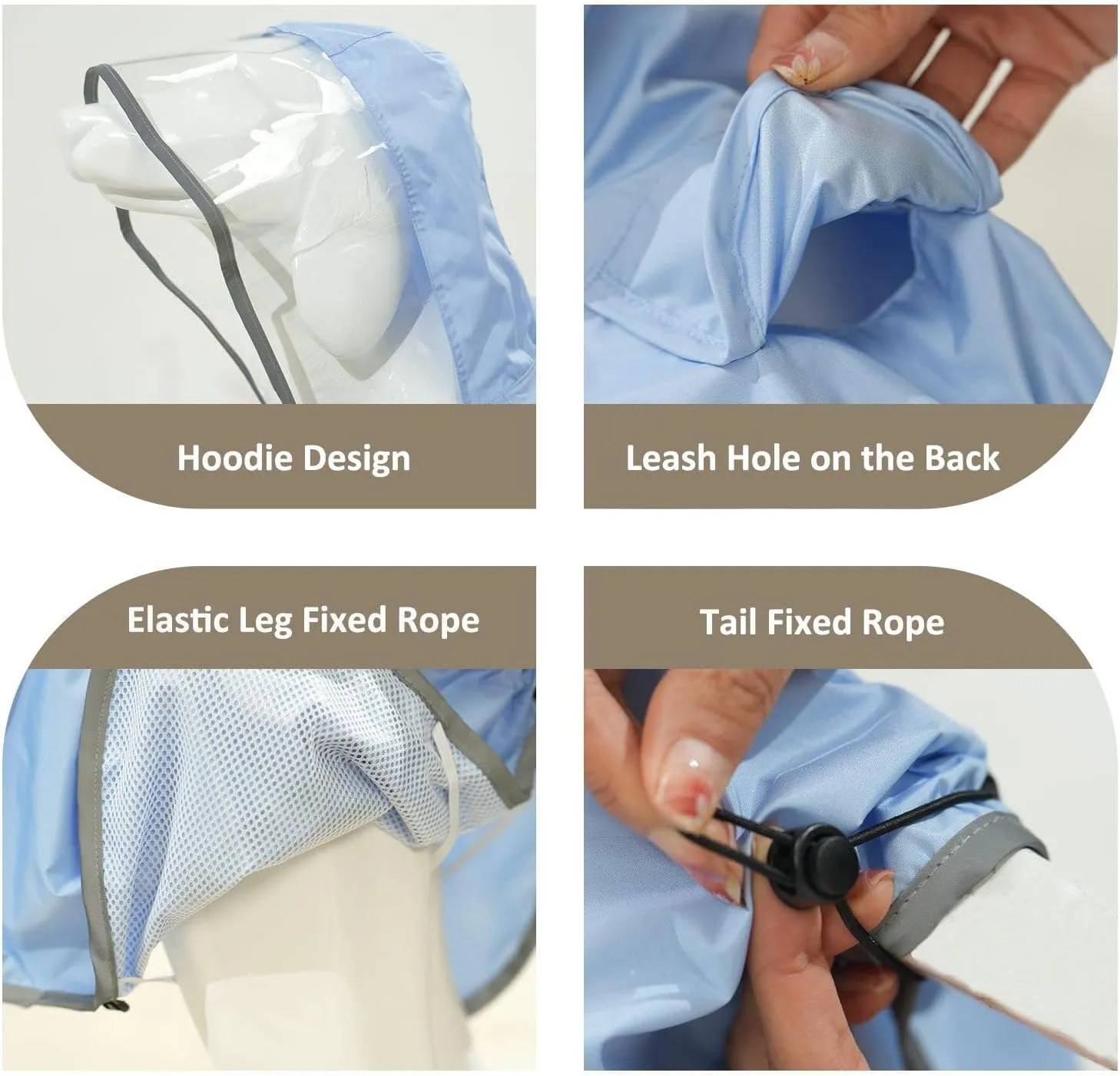 Hoodie Design

Leash Hole on the Back

Elastic Leg Fixed Rope

Tail Fixed Rope