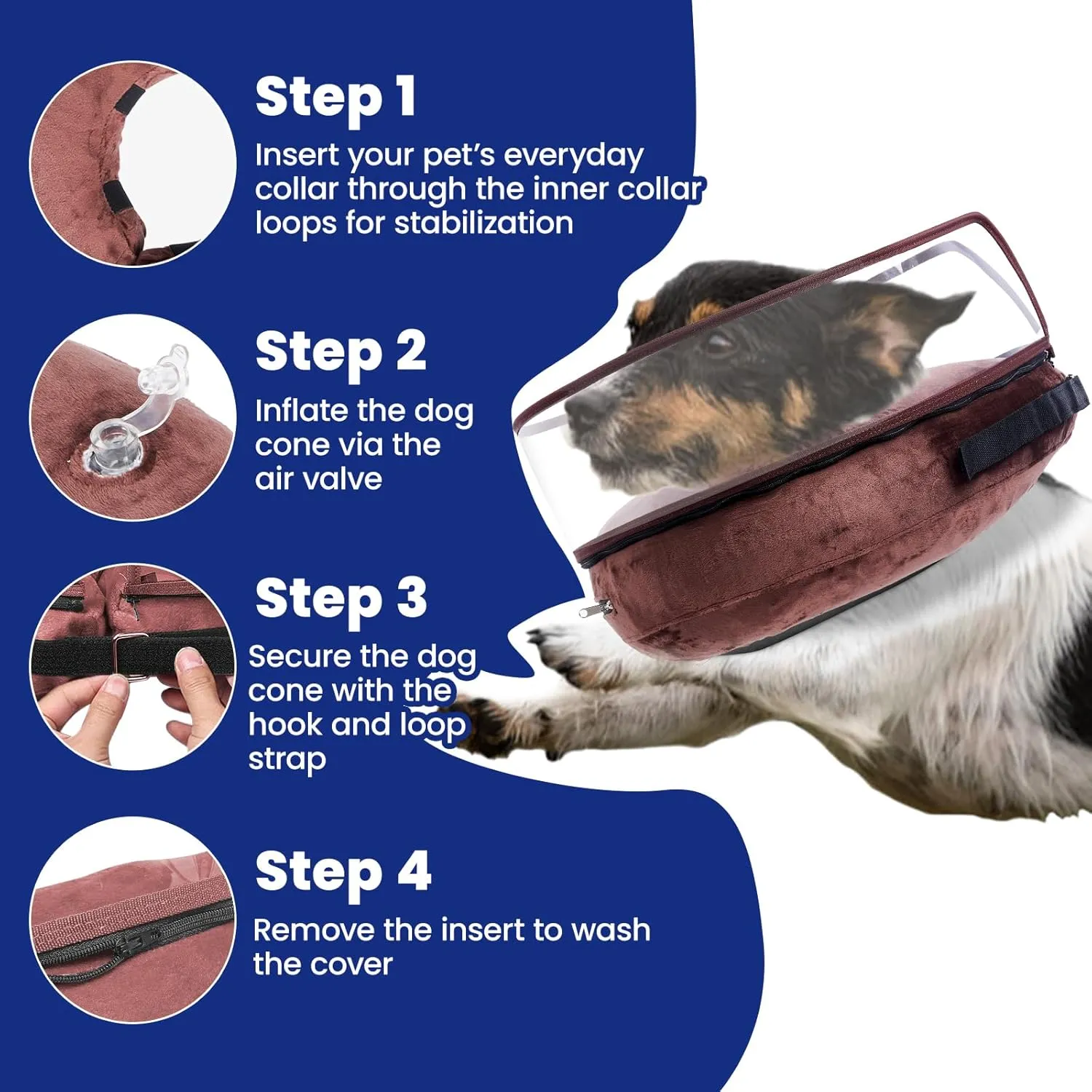 Step 1
Insert your pet's everyday collar through the inner collar loops for stabilization

Step 2
Inflate the dog cone via the air valve

Step 3
Secure the dog cone with the hook and loop strap

Step 4
Remove the insert to wash the cover